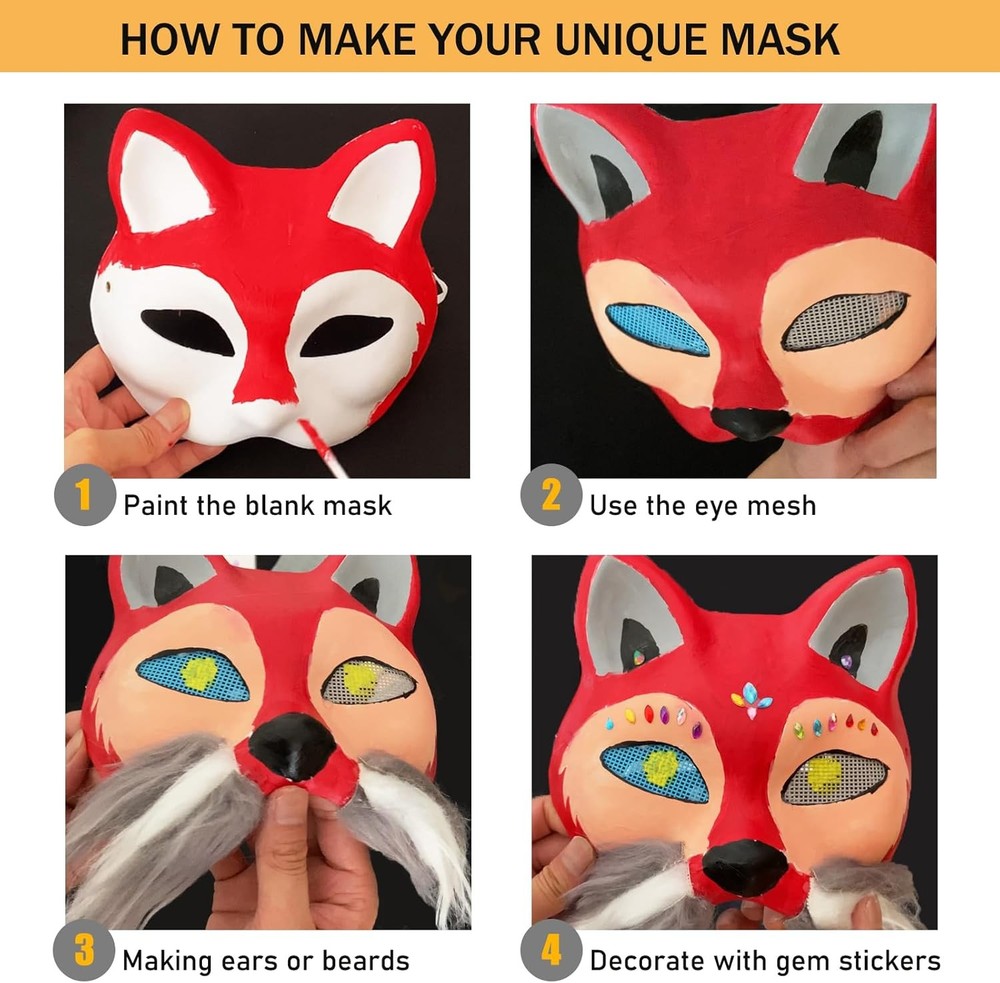 HOW TO MAKE YOUR UNIQUE MASK

1 Paint the blank mask

2 Use the eye mesh

3 Making ears or beards

4 Decorate with gem stickers