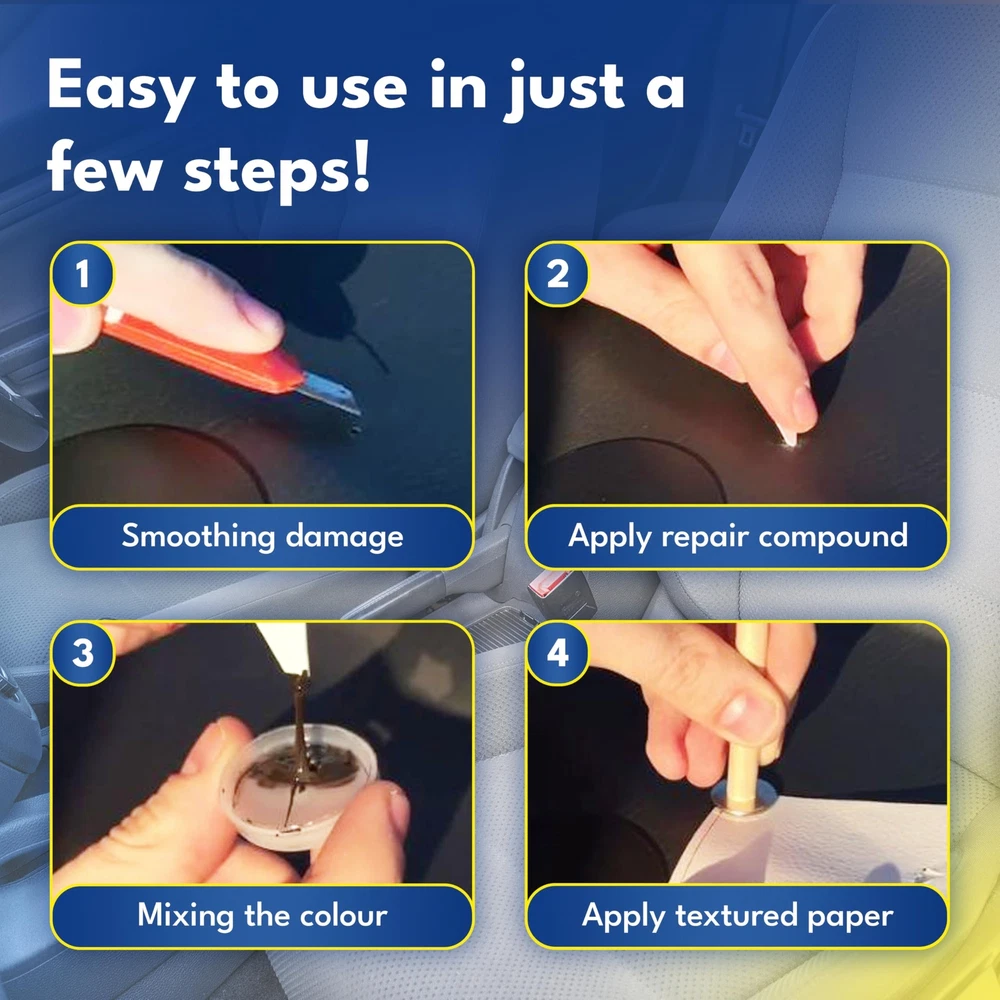 Easy to use in just a few steps!

1
Smoothing damage

2
Apply repair compound

3
Mixing the colour

4
Apply textured paper